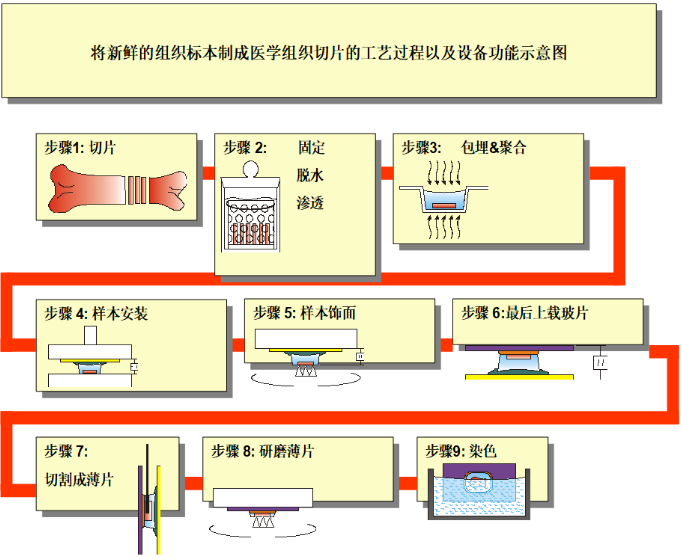 将新鲜的组织标本制成医学组织切片的工艺过程以及设备功能示意图

步骤1: 切片

步骤 2: 固定
脱水
渗透

步骤3: 包埋&聚合

步骤 4: 样本安装

步骤 5: 样本饰面

步骤 6:最后上载玻片

步骤 7:
切割成薄片

步骤 8: 研磨薄片

步骤9: 染色